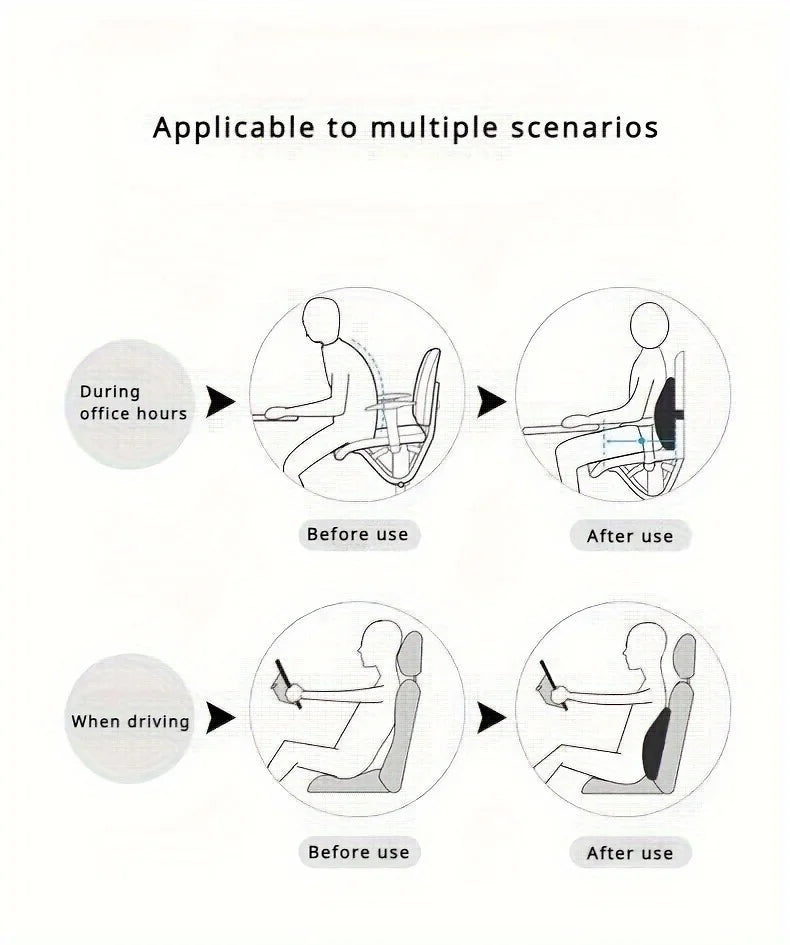 Applicable to multiple scenarios

During office hours

Before use

After use

When driving

Before use

After use